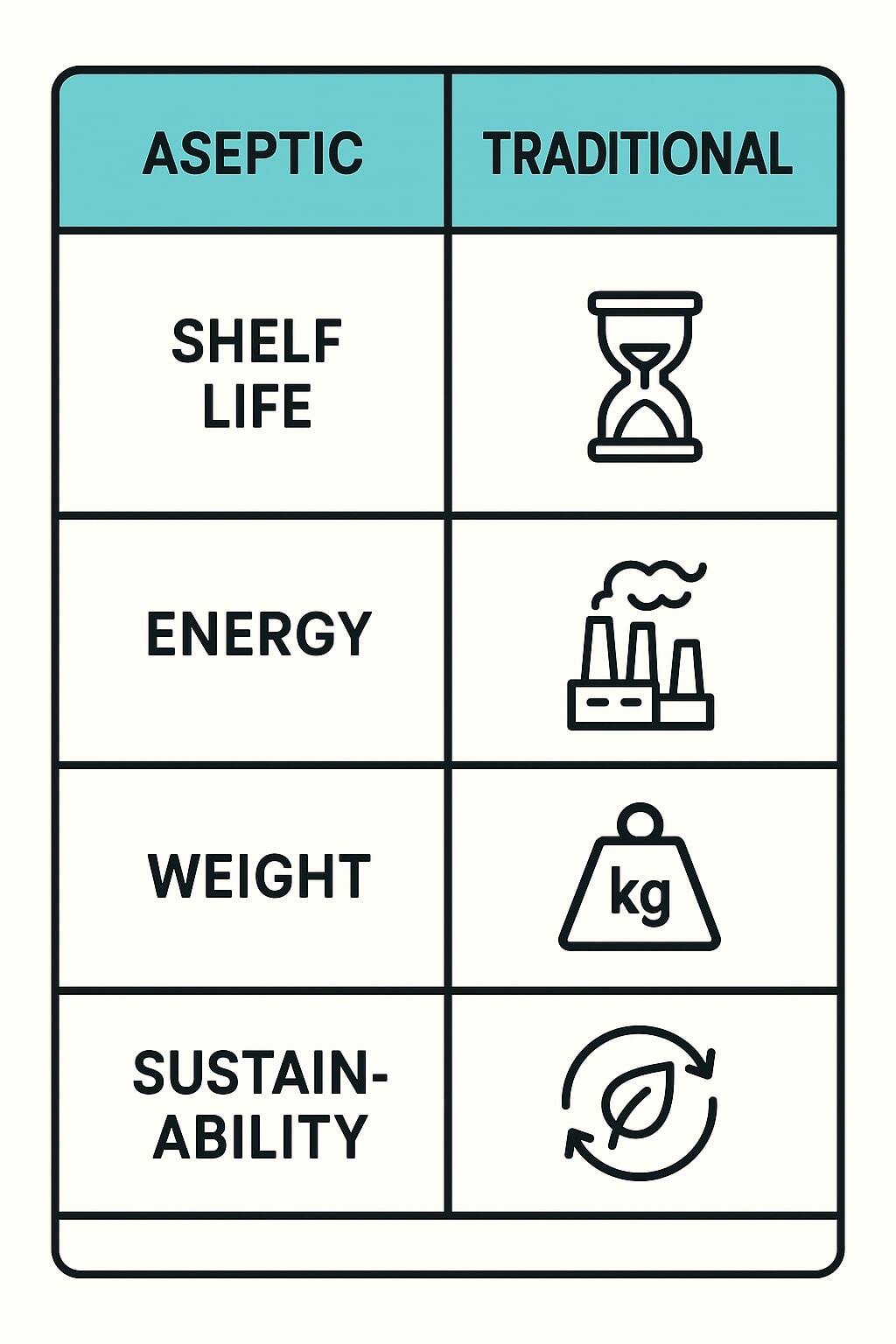 | ASEPTIC | TRADITIONAL |
|---|---|
| SHELF LIFE | |
| ENERGY | |
| WEIGHT | kg |
| SUSTAINABILITY | |