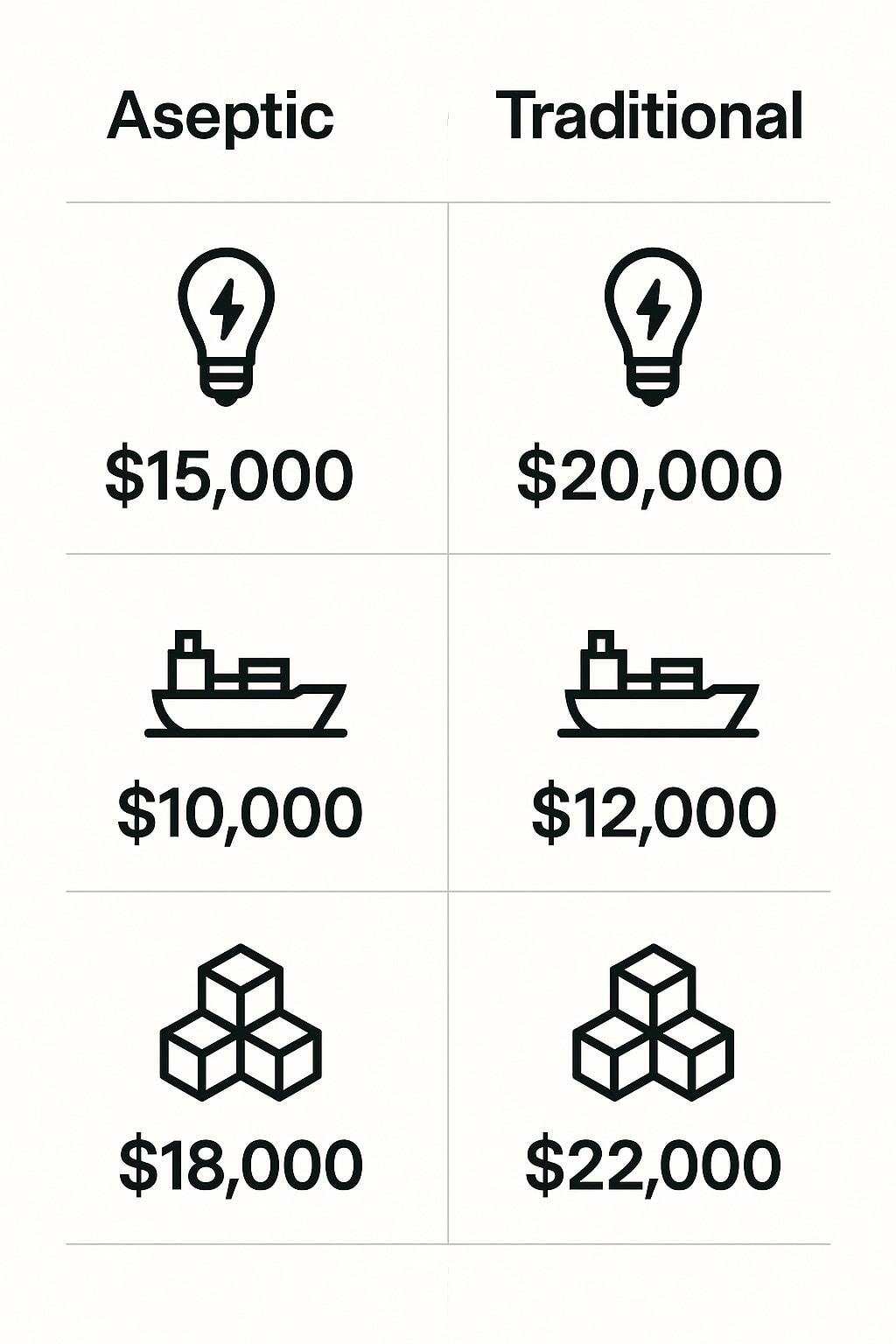 | Aseptic | Traditional |
|---|---|
| \$15,000 | \$20,000 |
| \$10,000 | \$12,000 |
| \$18,000 | \$22,000 |