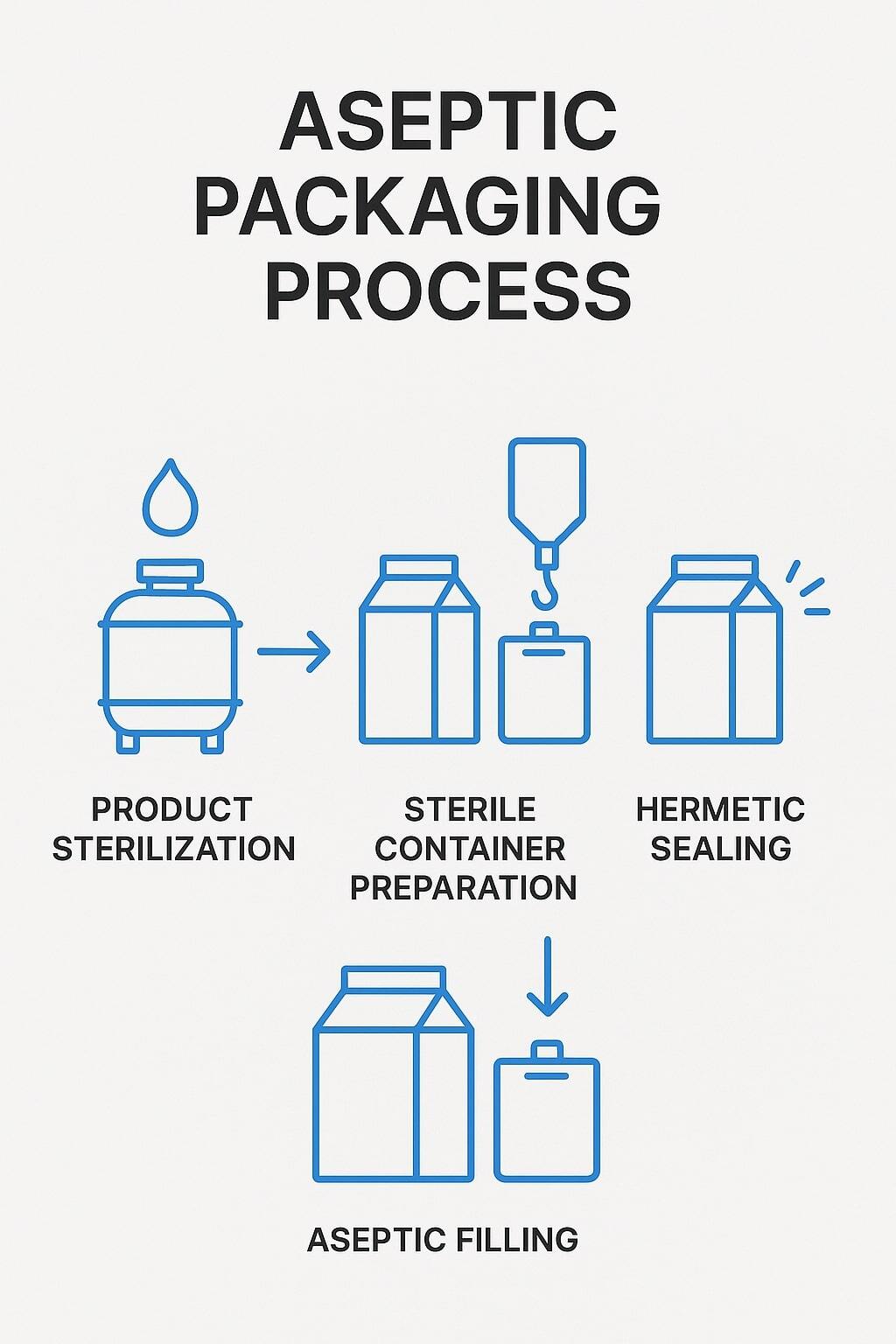 ASEPTIC PACKAGING PROCESS

PRODUCT STERILIZATION

STERILE CONTAINER PREPARATION

HERMETIC SEALING

ASEPTIC FILLING