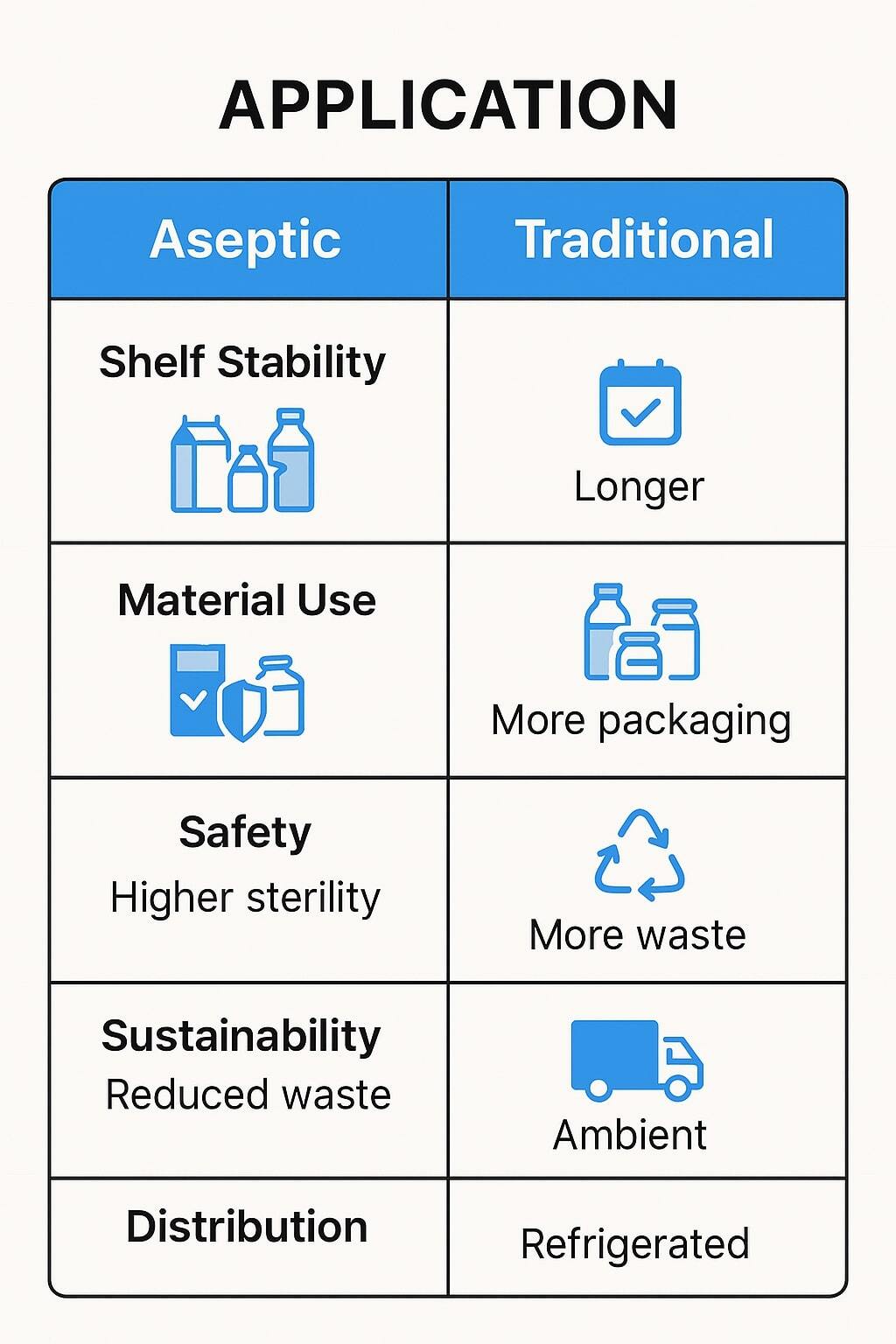 APPLICATION

| Aseptic | Traditional |
|---|---|
| Shelf Stability | Longer |
| Material Use | More packaging |
| Safety Higher sterility | More waste |
| Sustainability Reduced waste | Ambient |
| Distribution | Refrigerated |